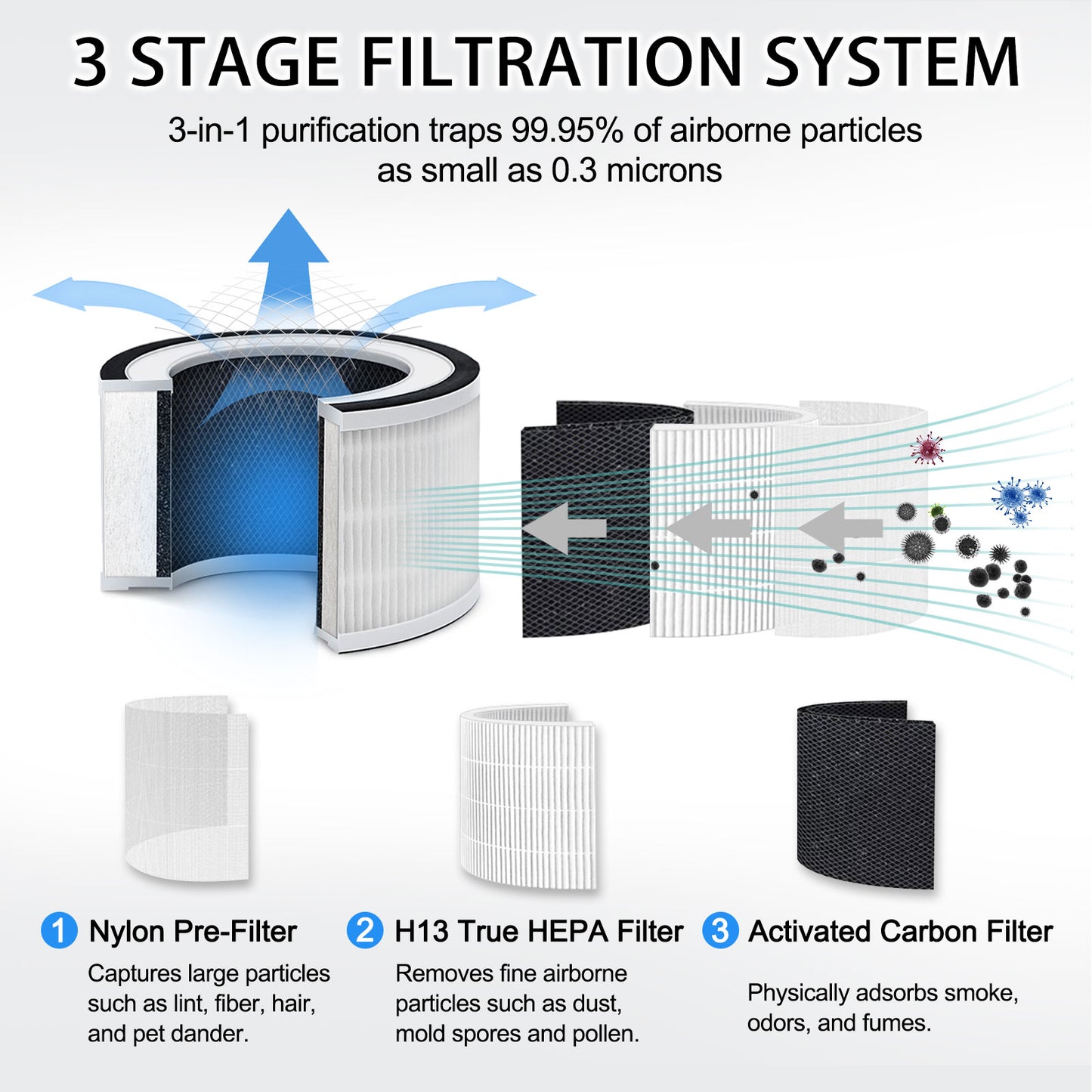 3 STAGE FILTRATION SYSTEM

3-in-1 purification traps 99.95% of airborne particles as small as 0.3 microns

1 Nylon Pre-Filter

Captures large particles such as lint, fiber, hair, and pet dander.

2 H13 True HEPA Filter

Removes fine airborne particles such as dust, mold spores and pollen.

3 Activated Carbon Filter

Physically adsorbs smoke, odors, and fumes.